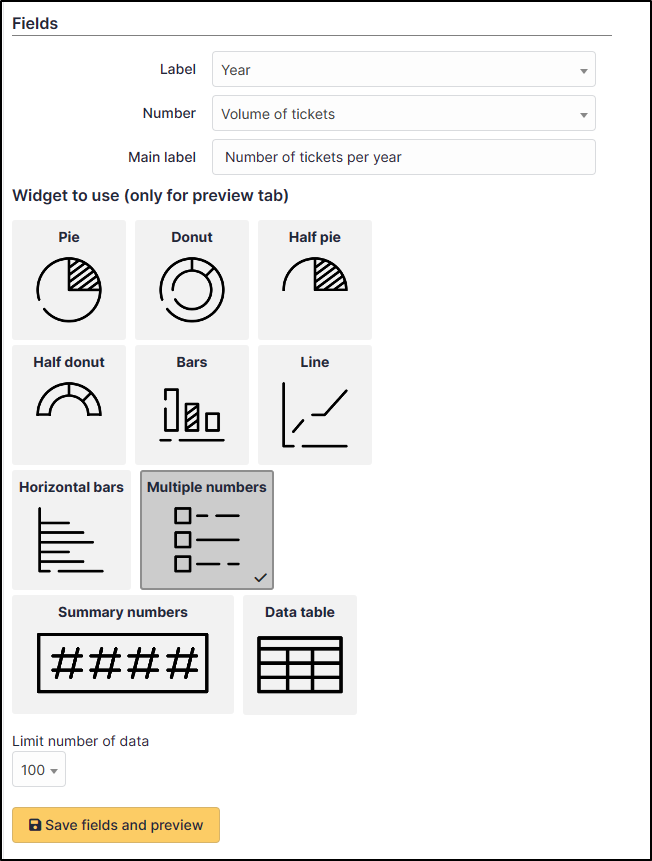 Fields

Label Year

Number Volume of tickets

Main label Number of tickets per year

Widget to use (only for preview tab)

Pie

Donut

Half pie

Half donut

Bars

Line

Horizontal bars

Multiple numbers

Summary numbers

####

Data table

Limit number of data

100

Save fields and preview